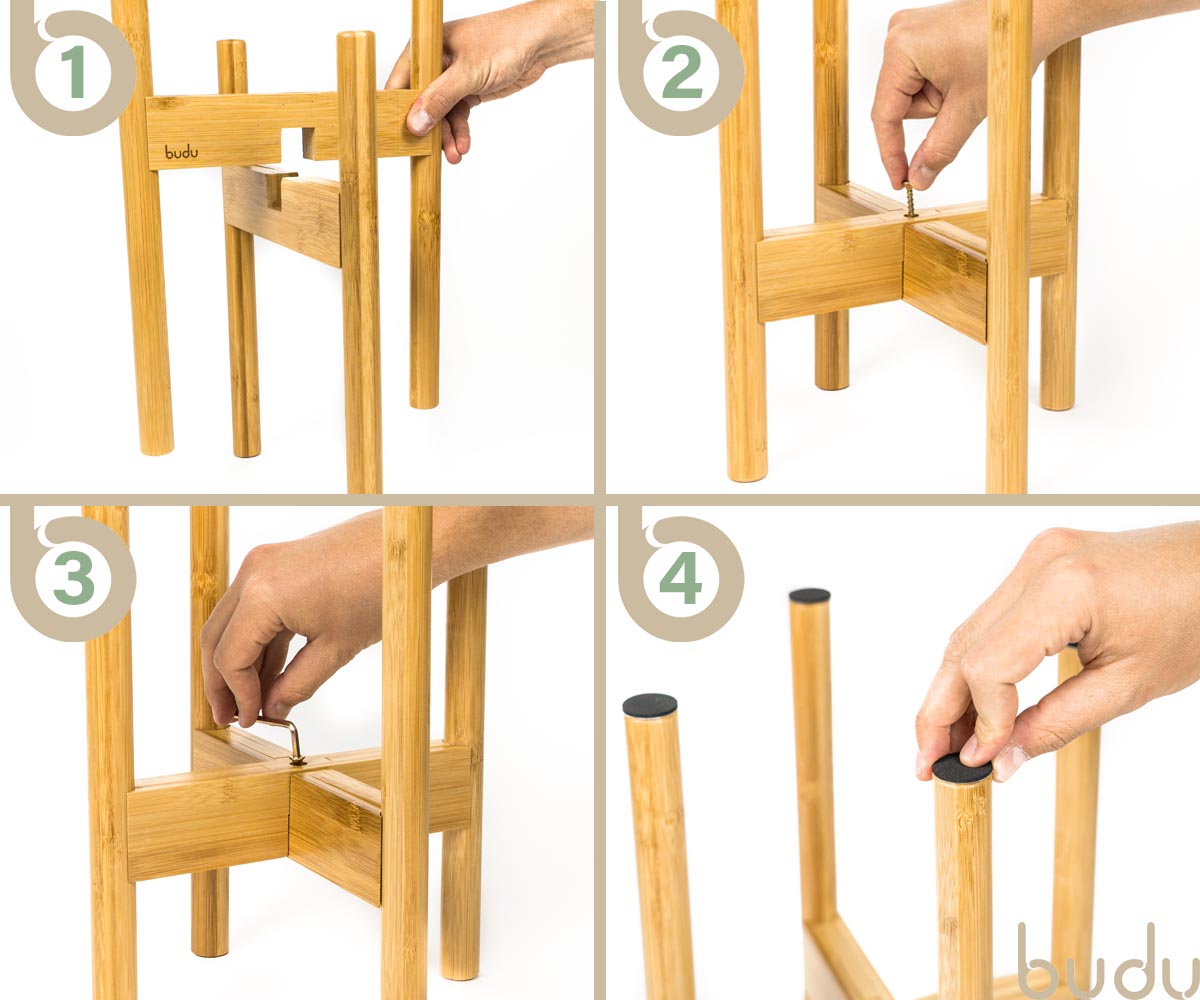 1

budu

2

3

4

budu