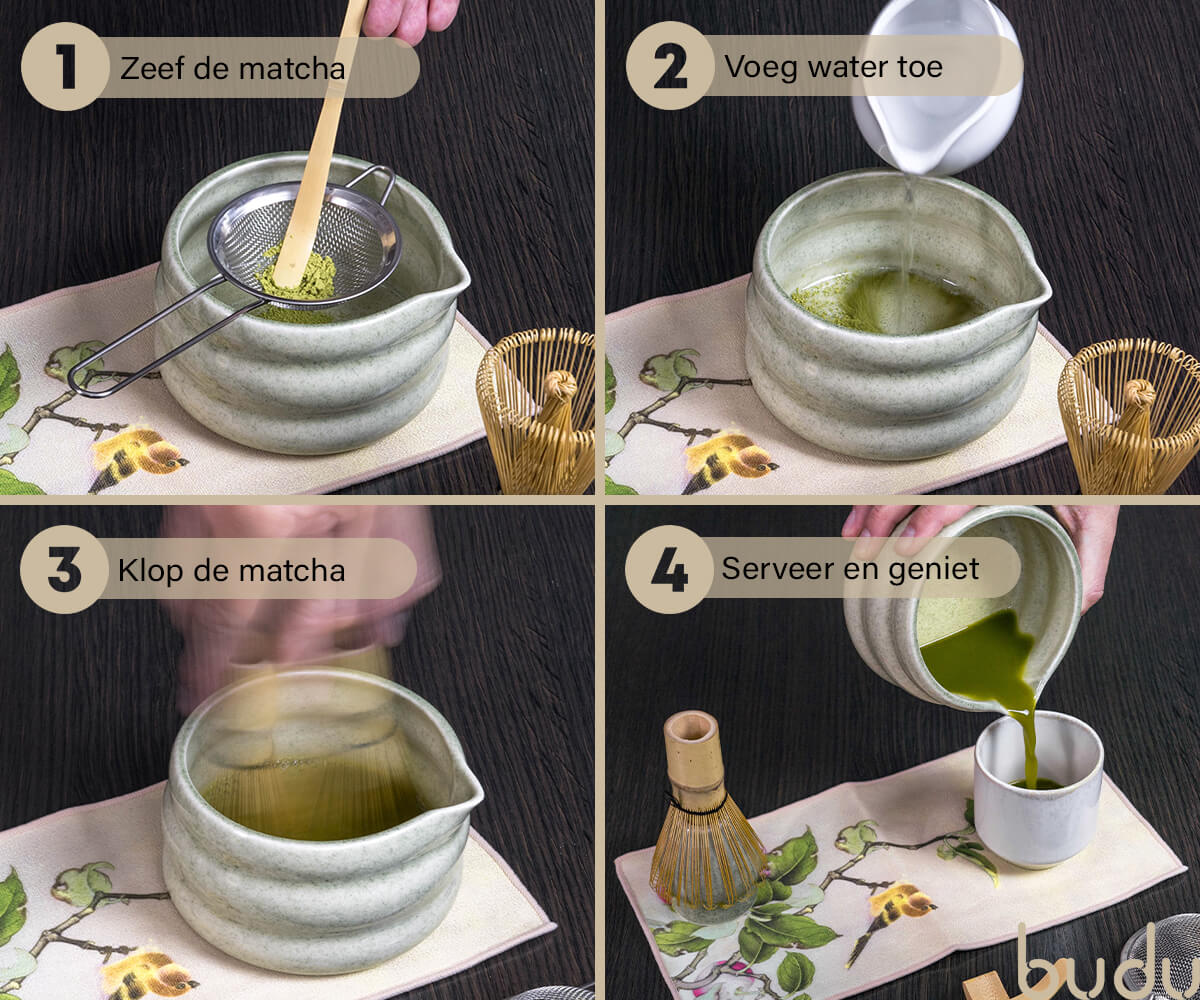 1 Zeef de matcha

2 Voeg water toe

3 Klop de matcha

4 Serveer en geniet

budu